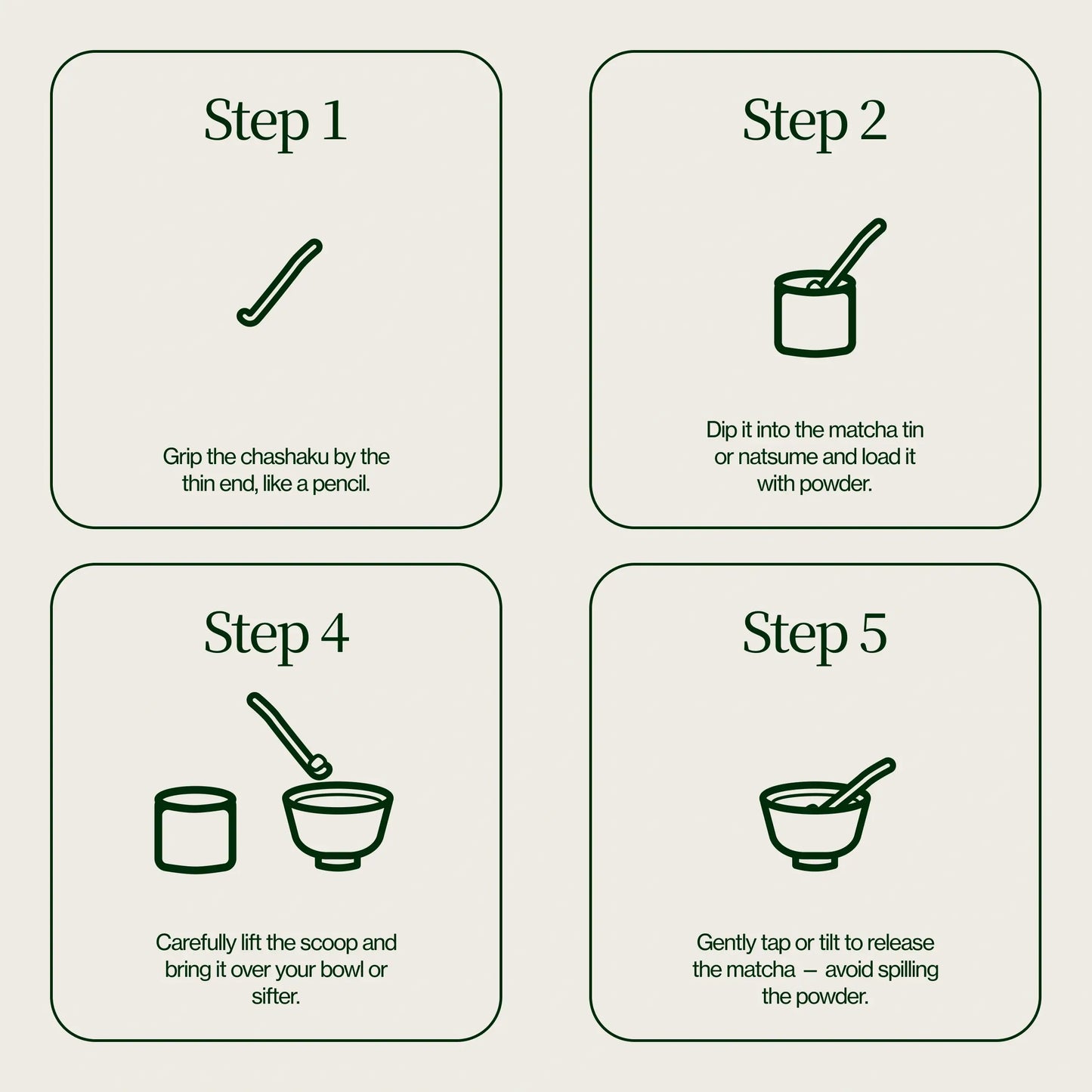 Step 1

Grip the chashaku by the thin end, like a pencil.

Step 2

Dip it into the matcha tin or natsume and load it with powder.

Step 4

Carefully lift the scoop and bring it over your bowl or sifter.

Step 5

Gently tap or tilt to release the matcha – avoid spilling the powder.