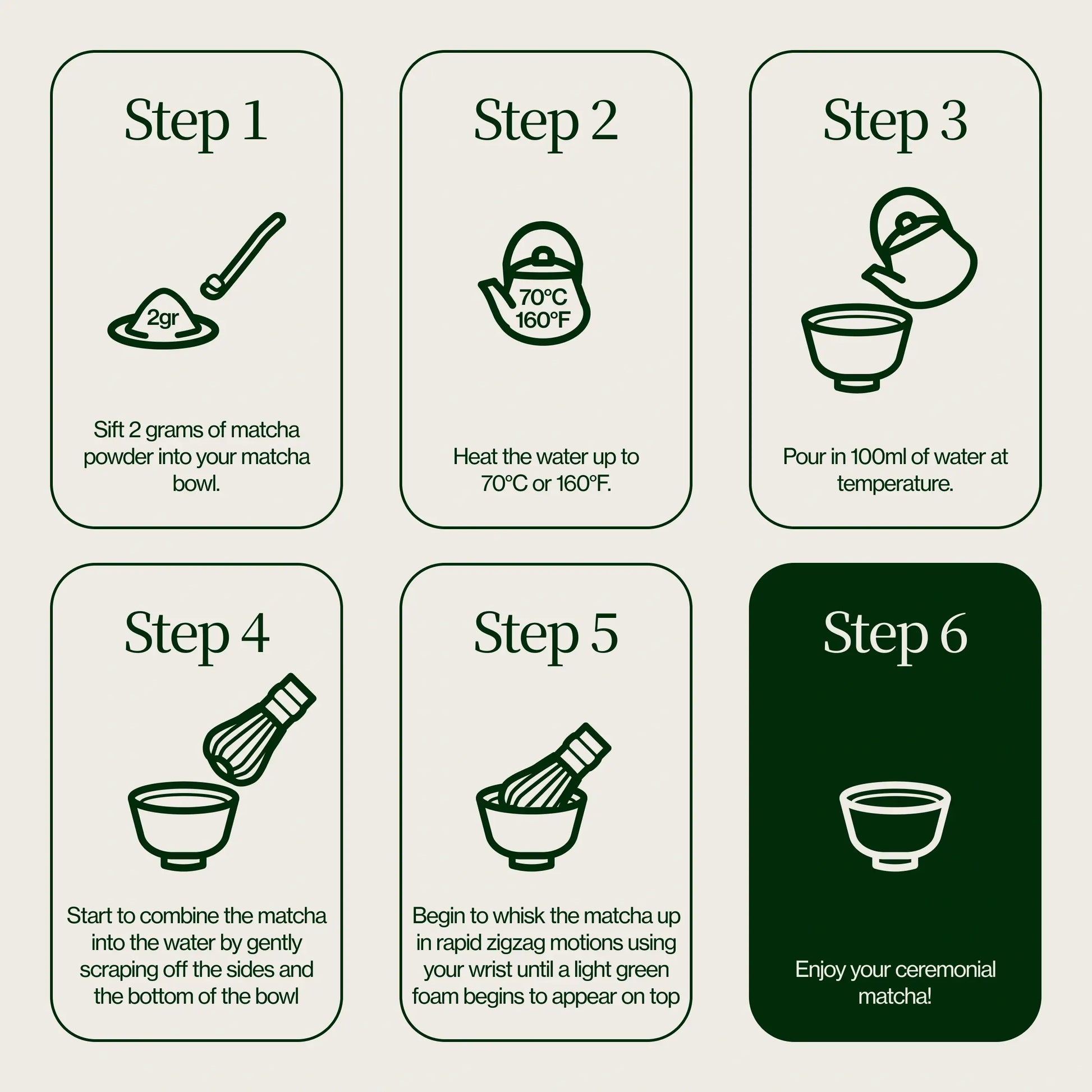 Step 1

2gr

Sift 2 grams of matcha powder into your matcha bowl.

Step 2

70°C
160°F

Heat the water up to 70°C or 160°F.

Step 3

Pour in 100ml of water at temperature.

Step 4

Start to combine the matcha into the water by gently scraping off the sides and the bottom of the bowl

Step 5

Begin to whisk the matcha up in rapid zigzag motions using your wrist until a light green foam begins to appear on top

Step 6

Enjoy your ceremonial matcha!